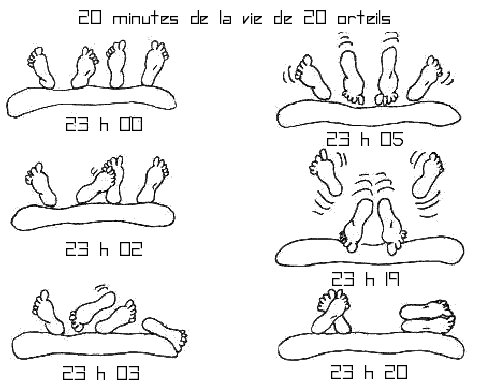 20 minutes de la vie de 20 orteils

23 h 00

23 h 02

23 h 03

23 h 05

23 h 19

23 h 20